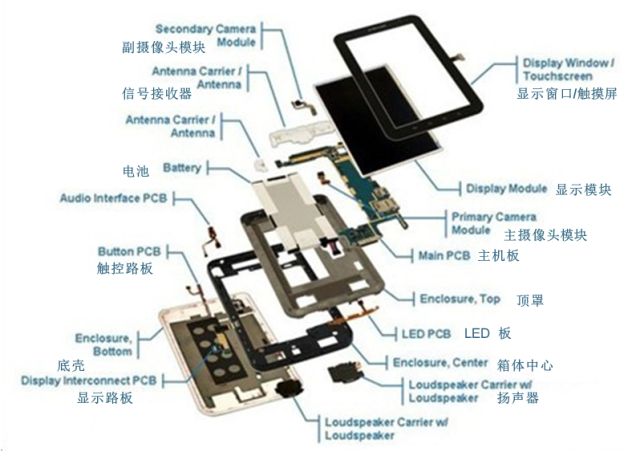 Secondary Camera Module
副摄像头模块

Antenna Carrier / Antenna
信号接收器

Antenna Carrier / Antenna

电池 Battery

Audio Interface PCB

Button PCB
触控路板

Enclosure, Bottom
底壳

Display Interconnect PCB
显示路板

Display Window / Touchscreen
显示窗口/触摸屏

Display Module 显示模块

Primary Camera Module
主摄像头模块

Main PCB 主机板

Enclosure, Top 顶罩

LED PCB LED 板

Enclosure, Center 箱体中心

Loudspeaker Carrier w/ Loudspeaker
扬声器

Loudspeaker Carrier w/ Loudspeaker